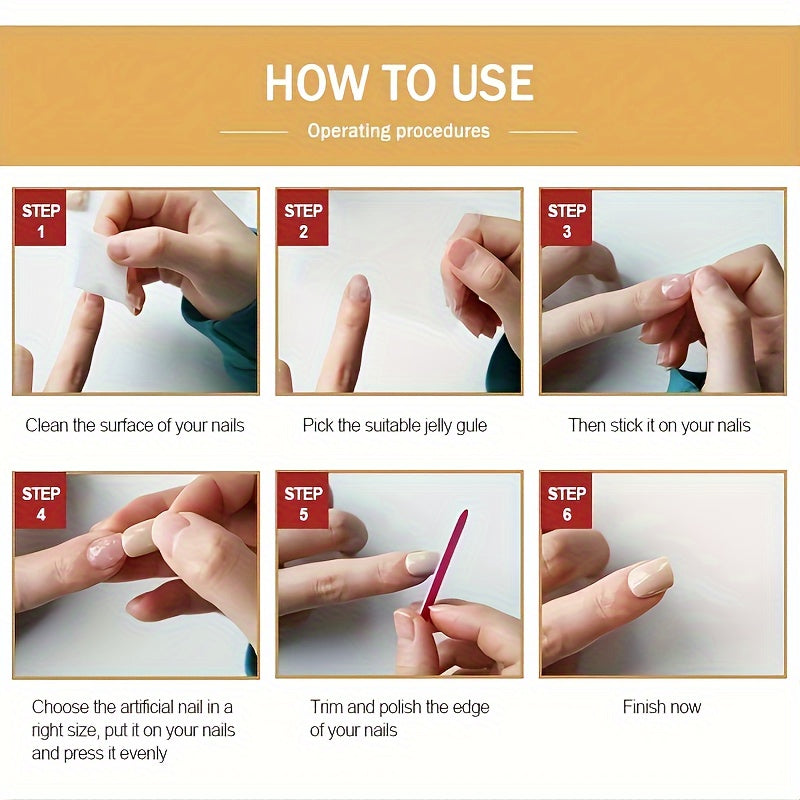 HOW TO USE

Operating procedures

STEP 1

Clean the surface of your nails

STEP 2

Pick the suitable jelly gule

STEP 3

Then stick it on your nalis

STEP 4

Choose the artificial nail in a right size, put it on your nails and press it evenly

STEP 5

Trim and polish the edge of your nails

STEP 6

Finish now